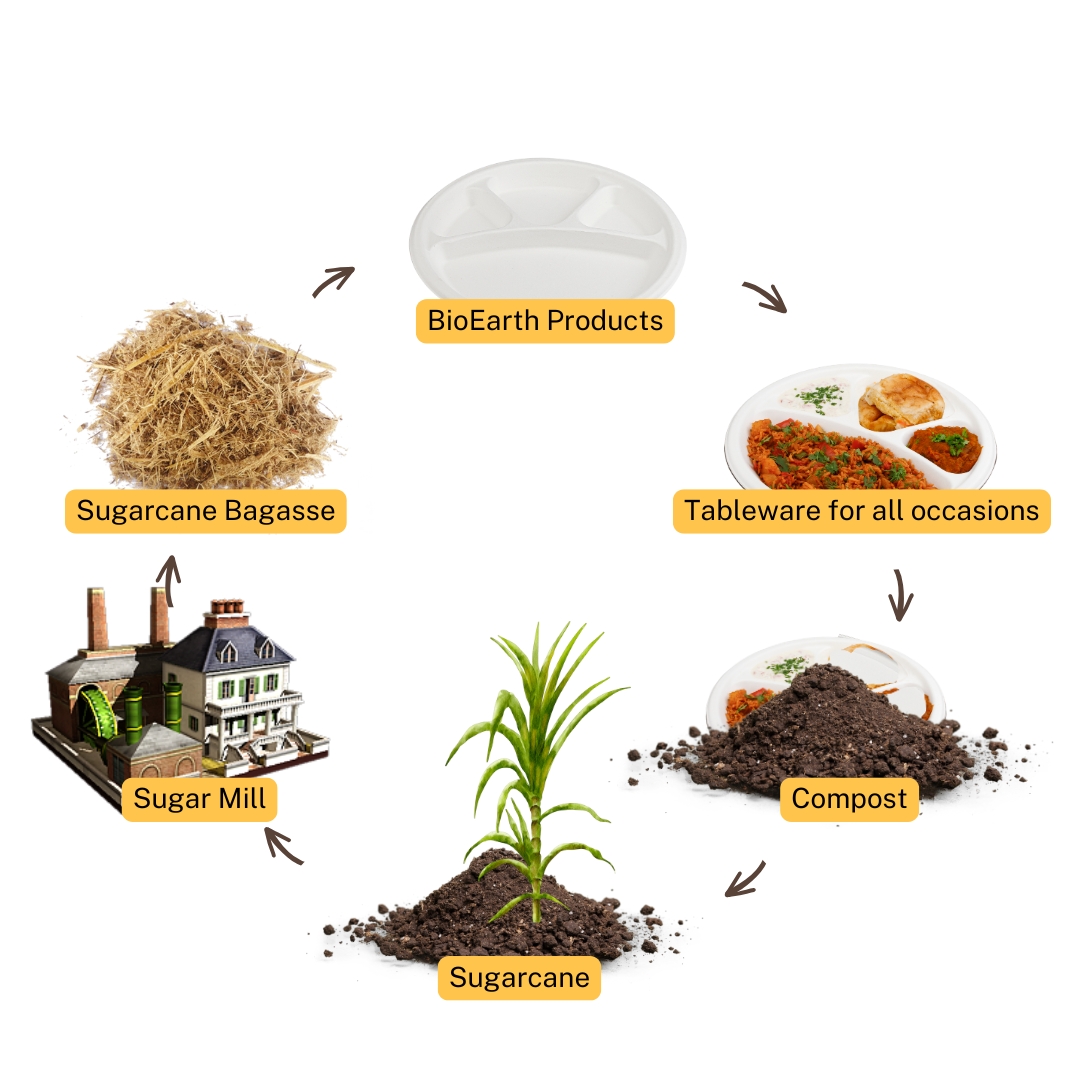 BioEarth Products

Tableware for all occasions

Compost

Sugarcane

Sugar Mill

Sugarcane Bagasse